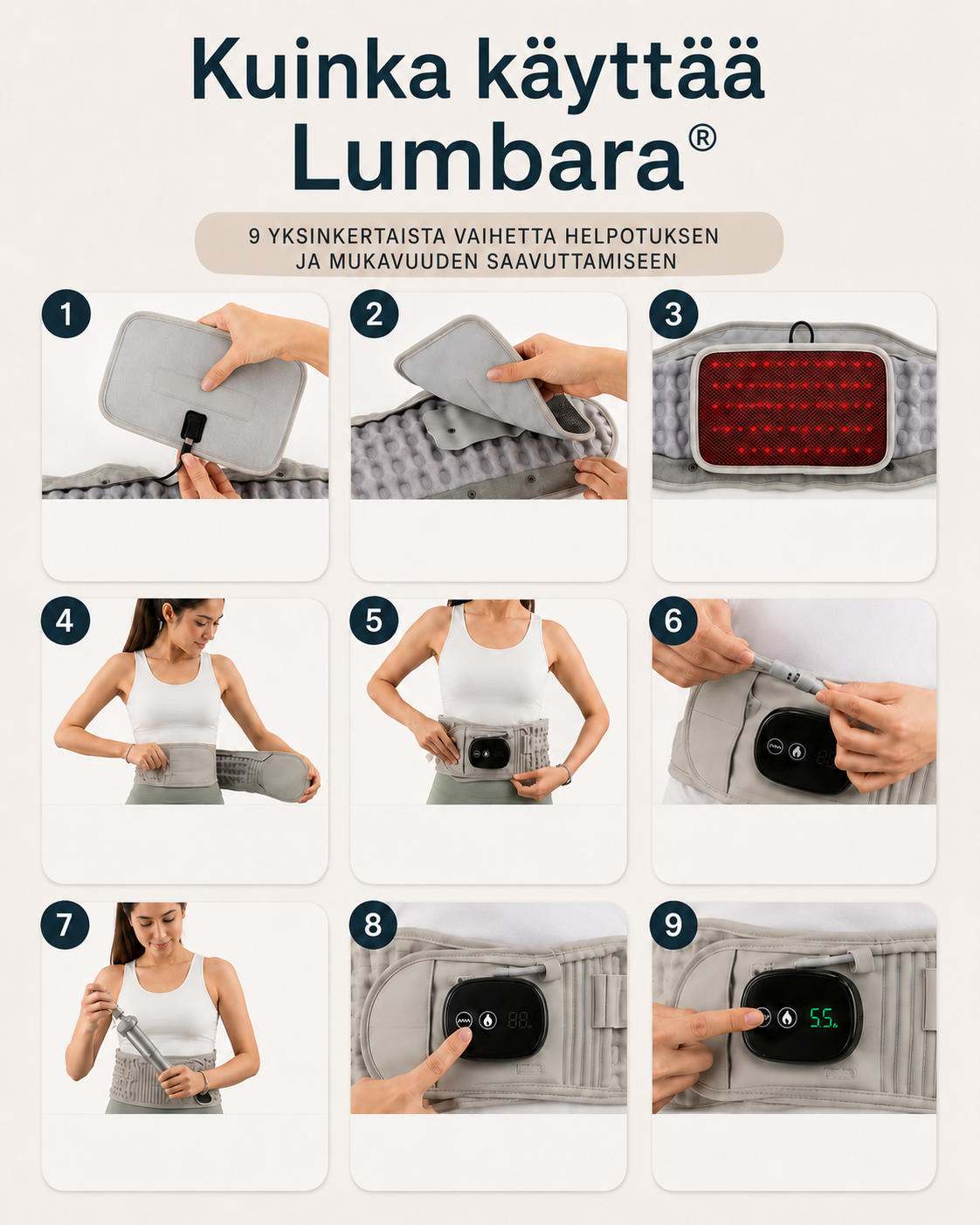 Kuinka käyttää Lumbara®

9 YKSINKERTAISTA VAIHETTA HELPOTUKSEN JA MUKAVUUDEN SAAVUTTAMISEEN

1

2

3

4

5

6

7

8

9

55