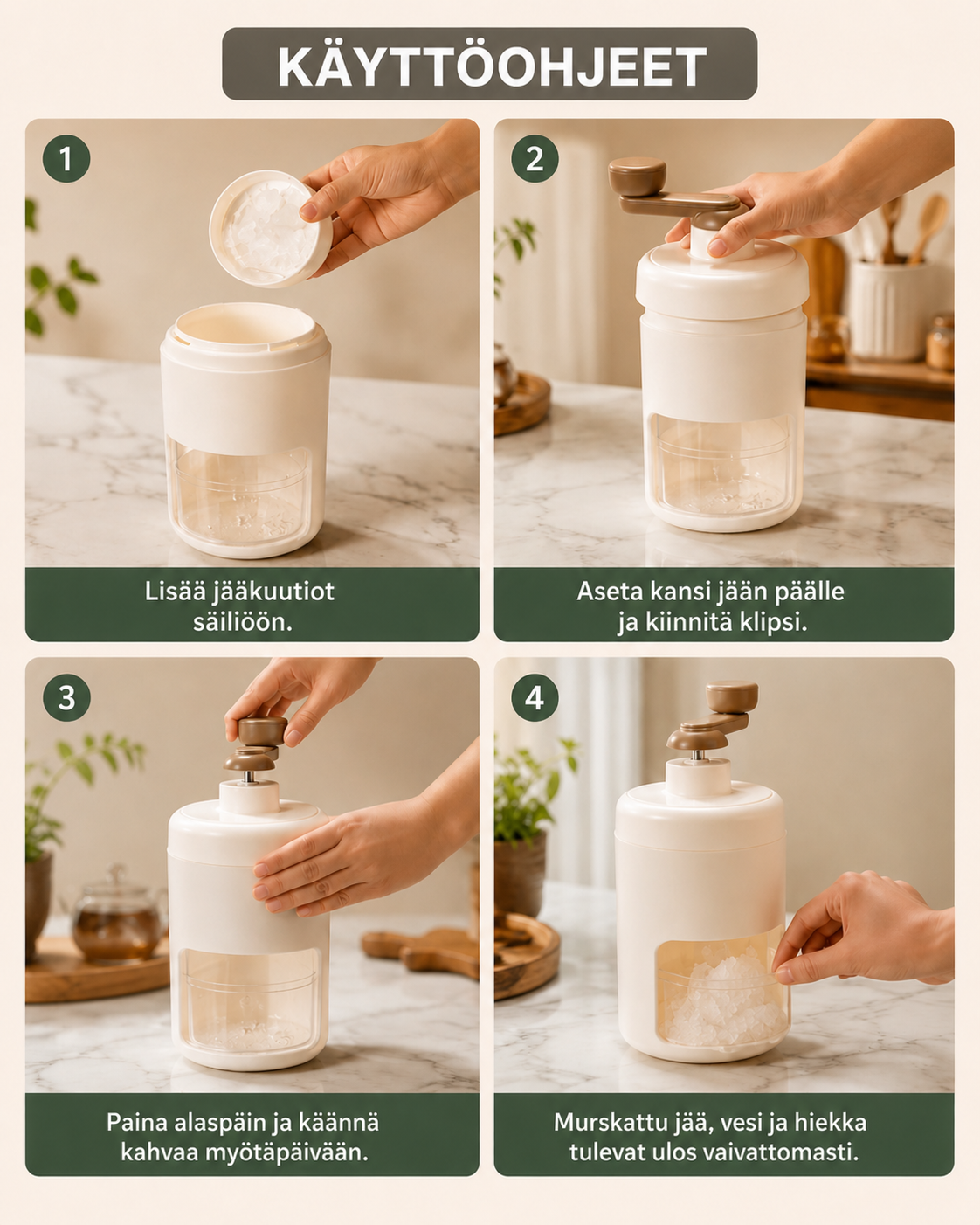 KÄYTTÖOHJEET

1

Lisää jääkuutiot säiliöön.

2

Aseta kansi jään päälle ja kiinnitä klipsi.

3

Paina alaspäin ja käännä kahvaa myötäpäivään.

4

Murskattu jää, vesi ja hiekka tulevat ulos vaivattomasti.