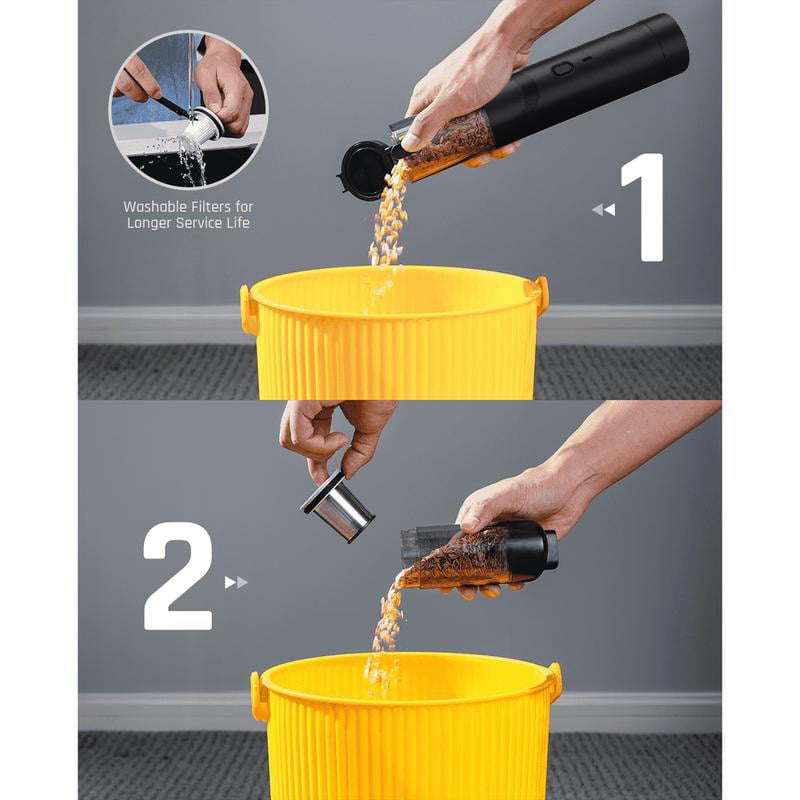 Washable Filters for Longer Service Life

1

2