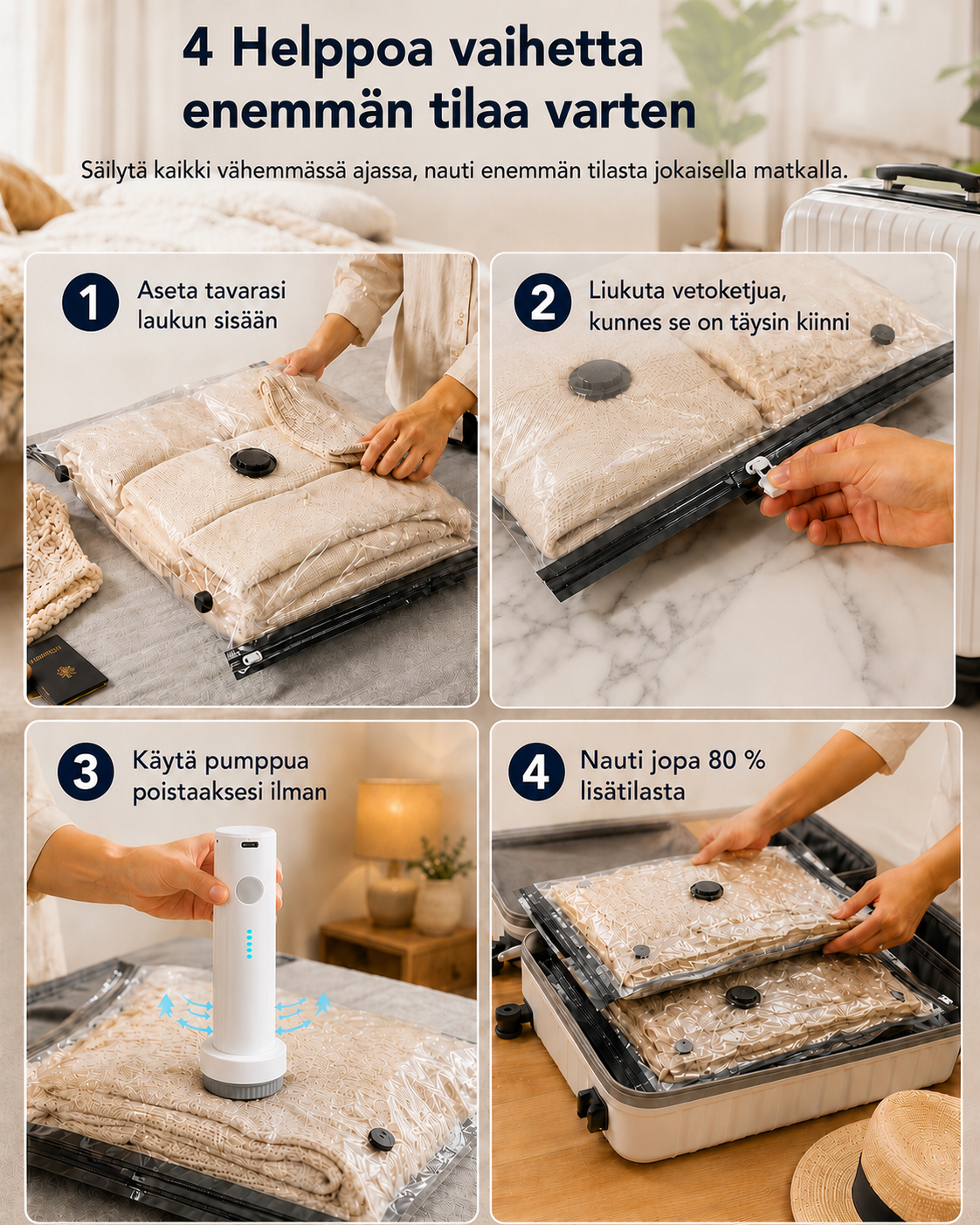 4 Helppoa vaihetta enemmän tilaa varten

Säilytä kaikki vähemmässä ajassa, nauti enemmän tilasta jokaisella matkalla.

1 Aseta tavarasi laukun sisään

2 Liukuta vetoketjua, kunnes se on täysin kiinni

3 Käytä pumppua poistaaksesi ilman

4 Nauti jopa 80 % lisätilasta