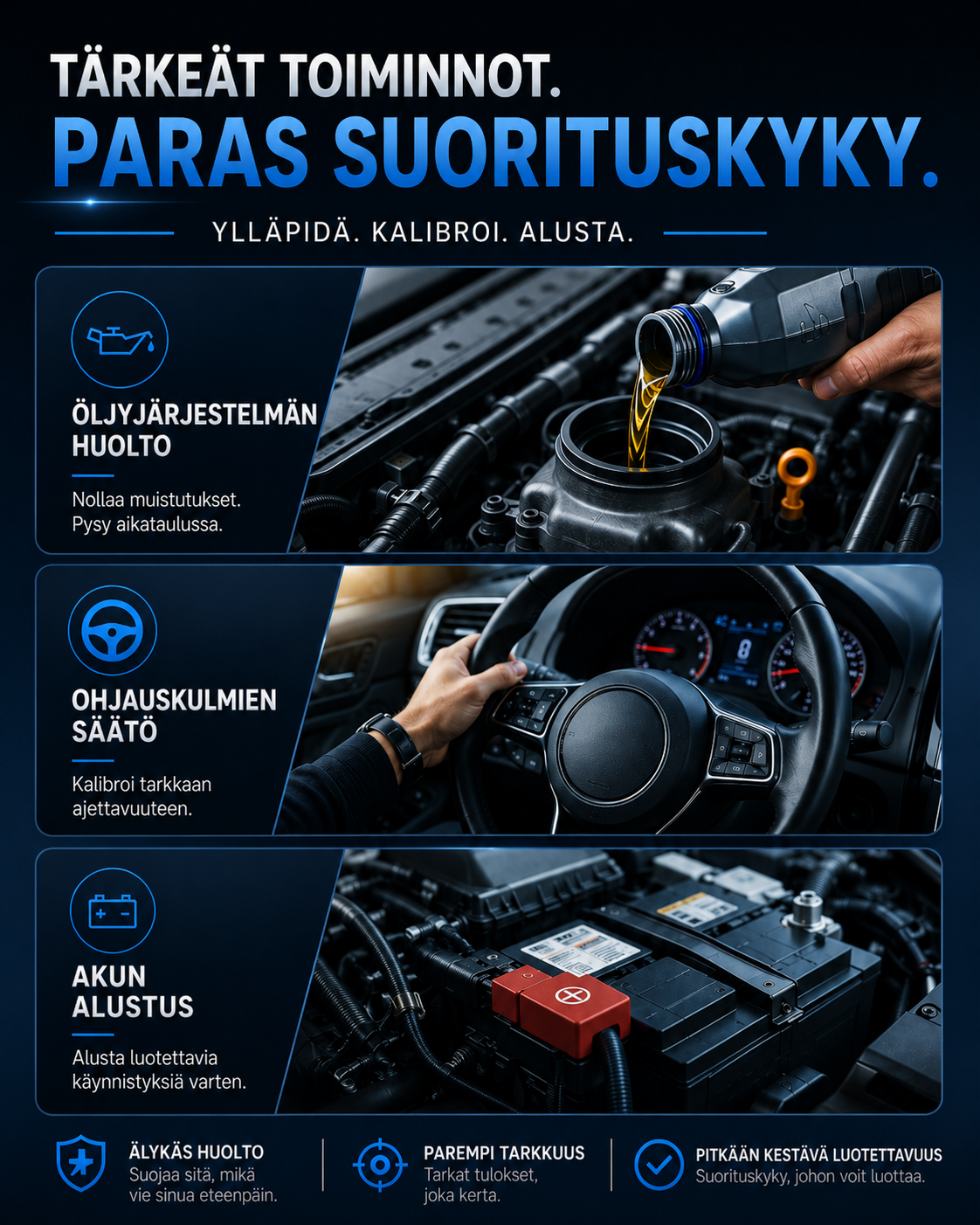 TÄRKEÄT TOIMINNOT.
PARAS SUORITUSKYKY.

YLLÄPIDÄ. KALIBROI. ALUSTA.

ÖLJYJÄRJESTELMÄN HUOLTO

Nollaa muistutukset. Pysy aikataulussa.

OHJAUSKULMIEN SÄÄTÖ

Kalibroi tarkkaan ajettavuuteen.

AKUN ALUSTUS

Alusta luotettavia käynnistyksiä varten.

ÄLYKÄS HUOLTO
Suojaa sitä, mikä vie sinua eteenpäin.

PAREMPI TARKKUUS
Tarkat tulokset, joka kerta.

PITKÄÄN KESTÄVÄ LUOTETTAVUUS
Suorituskyky, johon voit luottaa.