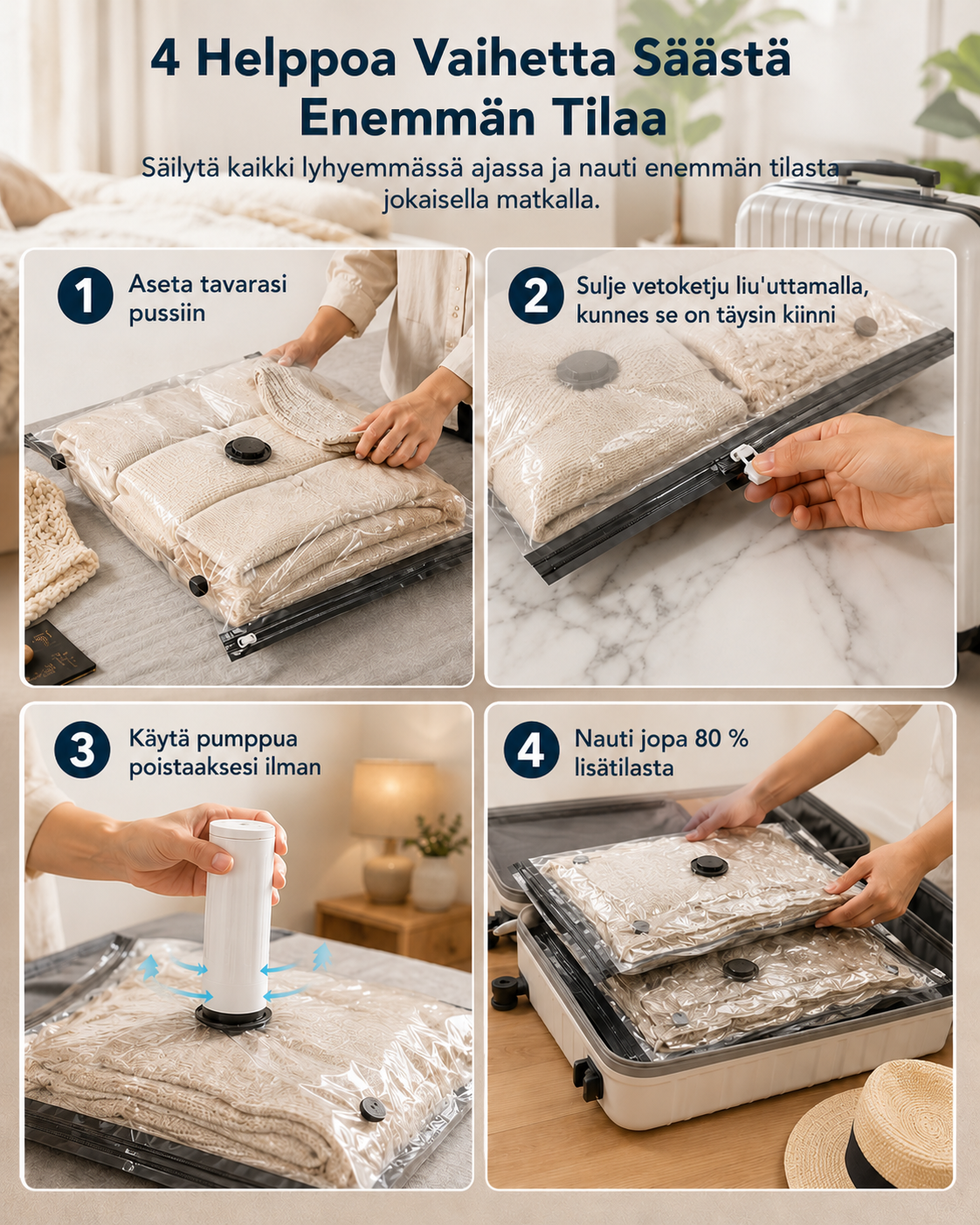 4 Helppoa Vaihetta Säästä Enemmän Tilaa

Säilytä kaikki lyhyemmässä ajassa ja nauti enemmän tilasta jokaisella matkalla.

1 Aseta tavarasi pussiin

2 Sulje vetoketju liu'uttamalla, kunnes se on täysin kiinni

3 Käytä pumppua poistaaksesi ilman

4 Nauti jopa 80 % lisätilasta