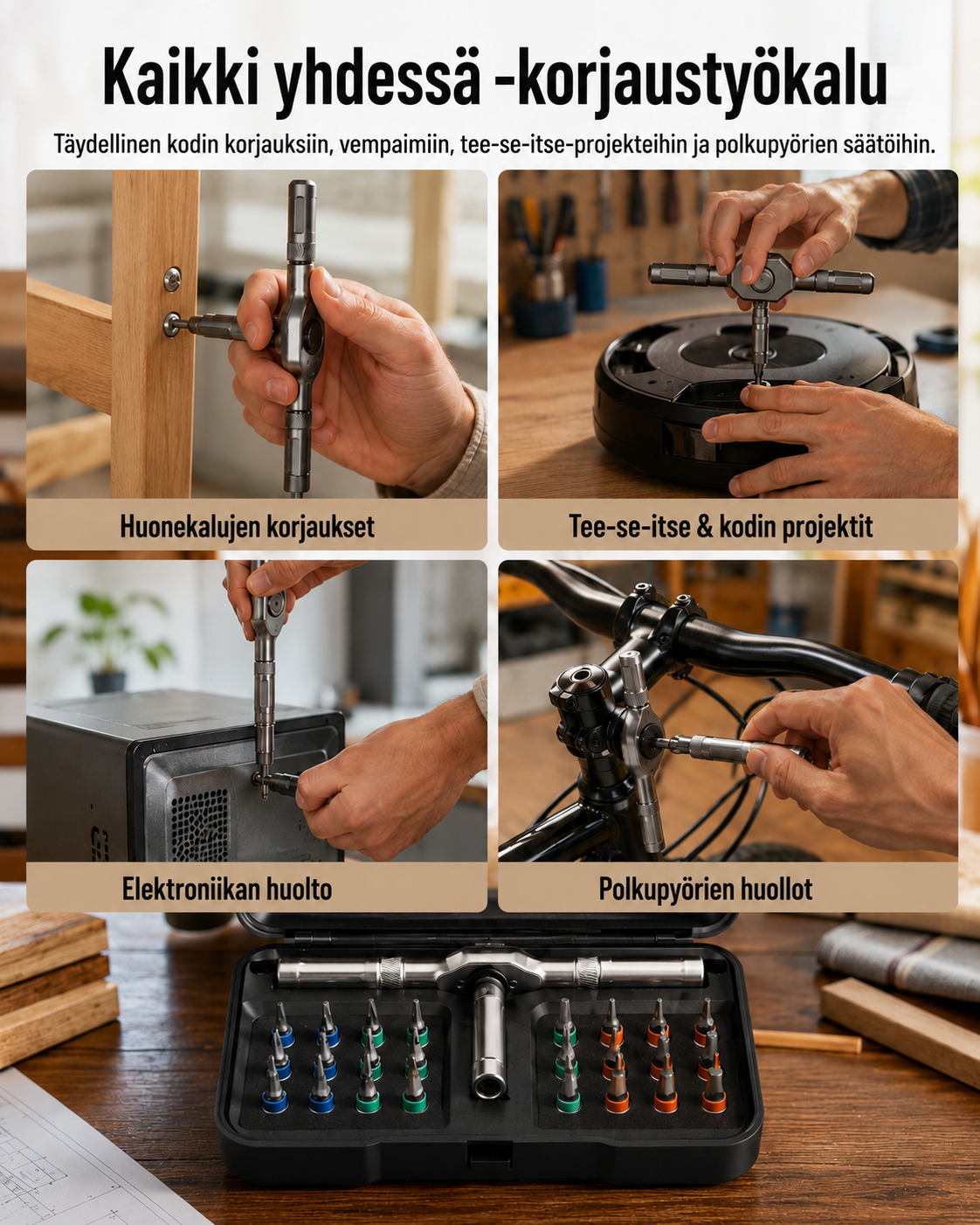 Kaikki yhdessä -korjaustyökalu

Täydellinen kodin korjauksiin, vempaimiin, tee-se-itse-projekteihin ja polkupyörien säätöihin.

Huonekalujen korjaukset

Tee-se-itse & kodin projektit

Elektroniikan huolto

Polkupyörien huollot