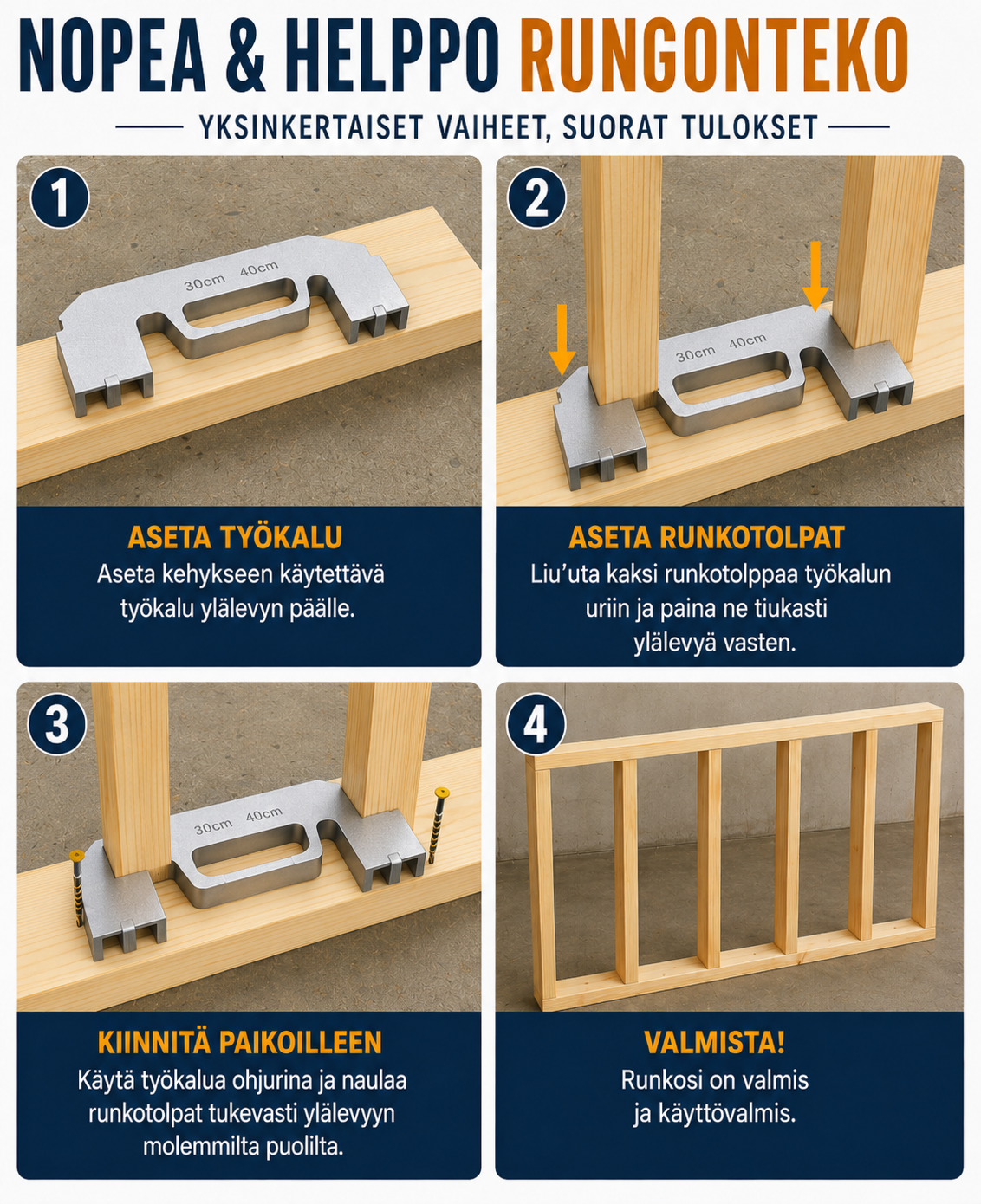 NOPEA & HELPPO RUNGONTEKO

YKSINKERTAISET VAIHEET, SUORAT TULOKSET

1

30cm 40cm

ASETA TYÖKALU
Aseta kehykseen käytettävä työkalu ylälevyn päälle.

2

30cm 40cm

ASETA RUNKOTOLPAT
Liu'uta kaksi runkotolppaa työkalun uriin ja paina ne tiukasti ylälevyä vasten.

3

30cm 40cm

KIINNITÄ PAIKOILLEEN
Käytä työkalua ohjurina ja naulaa runkotolpat tukevasti ylälevyyn molemmilta puolilta.

4

VALMISTA!
Runkosi on valmis ja käyttövalmis.